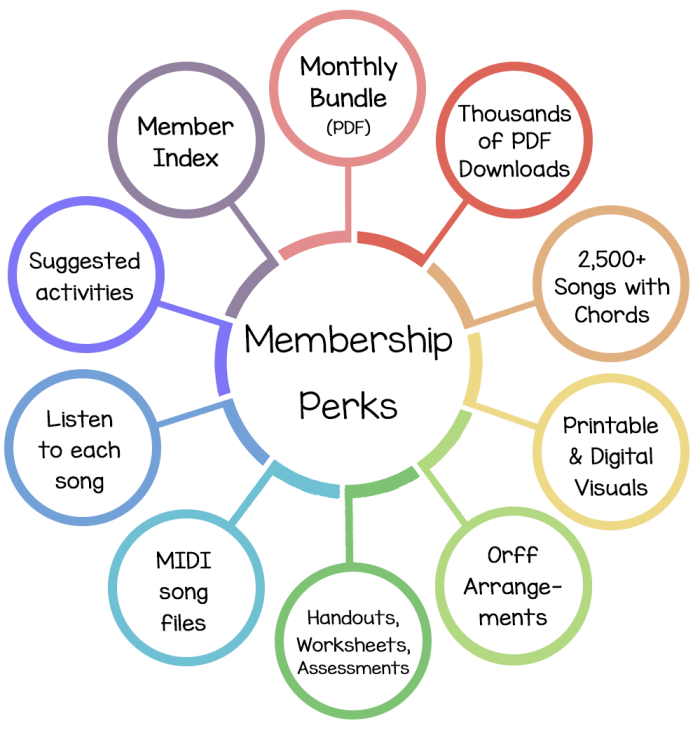 Membership Perks

Monthly Bundle (PDF)

Thousands of PDF Downloads

2,500+ Songs with Chords

Printable & Digital Visuals

Orff Arrangements

Handouts, Worksheets, Assessments

MIDI song files

Listen to each song

Suggested activities

Member Index